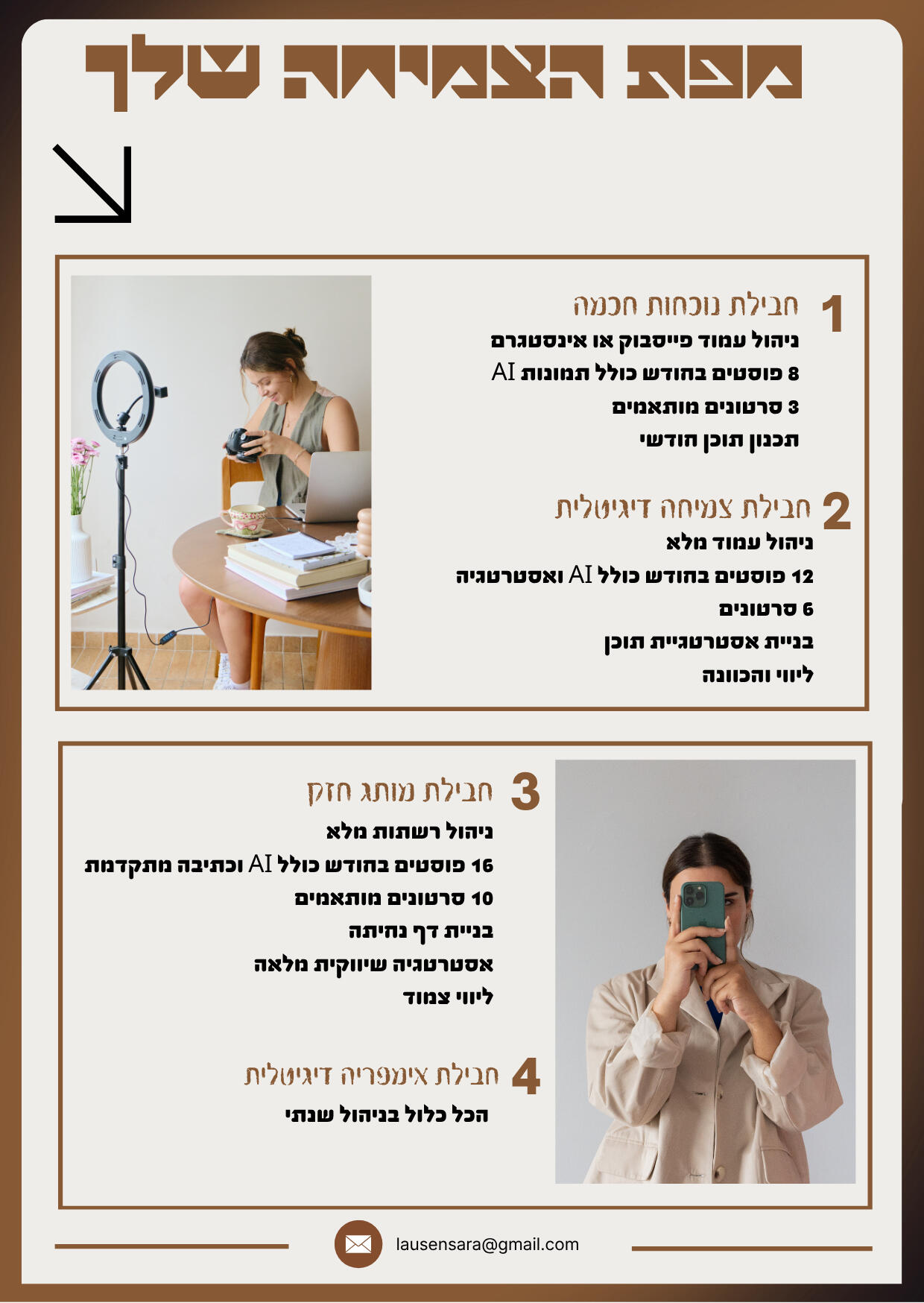 מפת הצמיחה שלך

1 חבילת נוכחות חכמה
ניהול עמוד פייסבוק או אינסטגרם
8 פוסטים בחודש כולל תמונות AI
3 סרטונים מותאמים
תכנון תוכן חודשי

2 חבילת צמיחה דיגיטלית
ניהול עמוד מלא
12 פוסטים בחודש כולל AI ואסטרטגיה
6 סרטונים
בניית אסטרטגיית תוכן
ליווי והכוונה

3 חבילת מותג חזק
ניהול רשתות מלא
16 פוסטים בחודש כולל AI וכתיבה מתקדמת
10 סרטונים מותאמים
בניית דף נחיתה
אסטרטגיה שיווקית מלאה
ליווי צמוד

4 חבילת אימפריה דיגיטלית
הכל כלול בניהול שנתי

lausensara@gmail.com